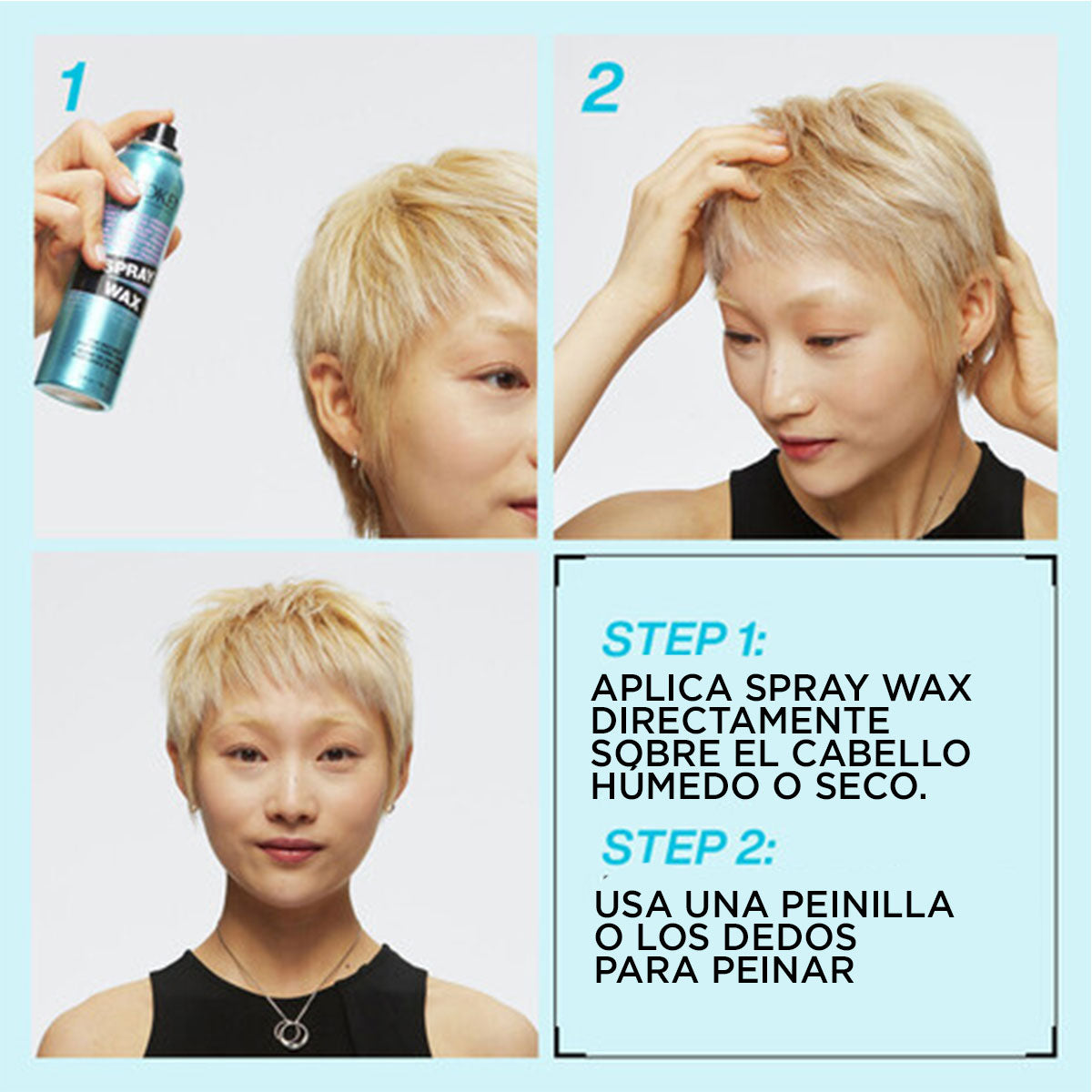 1

SPRAY WAX

2

STEP 1:

APLICA SPRAY WAX DIRECTAMENTE SOBRE EL CABELLO HÚMEDO O SECO.

STEP 2:

USA UNA PEINILLA O LOS DEDOS PARA PEINAR